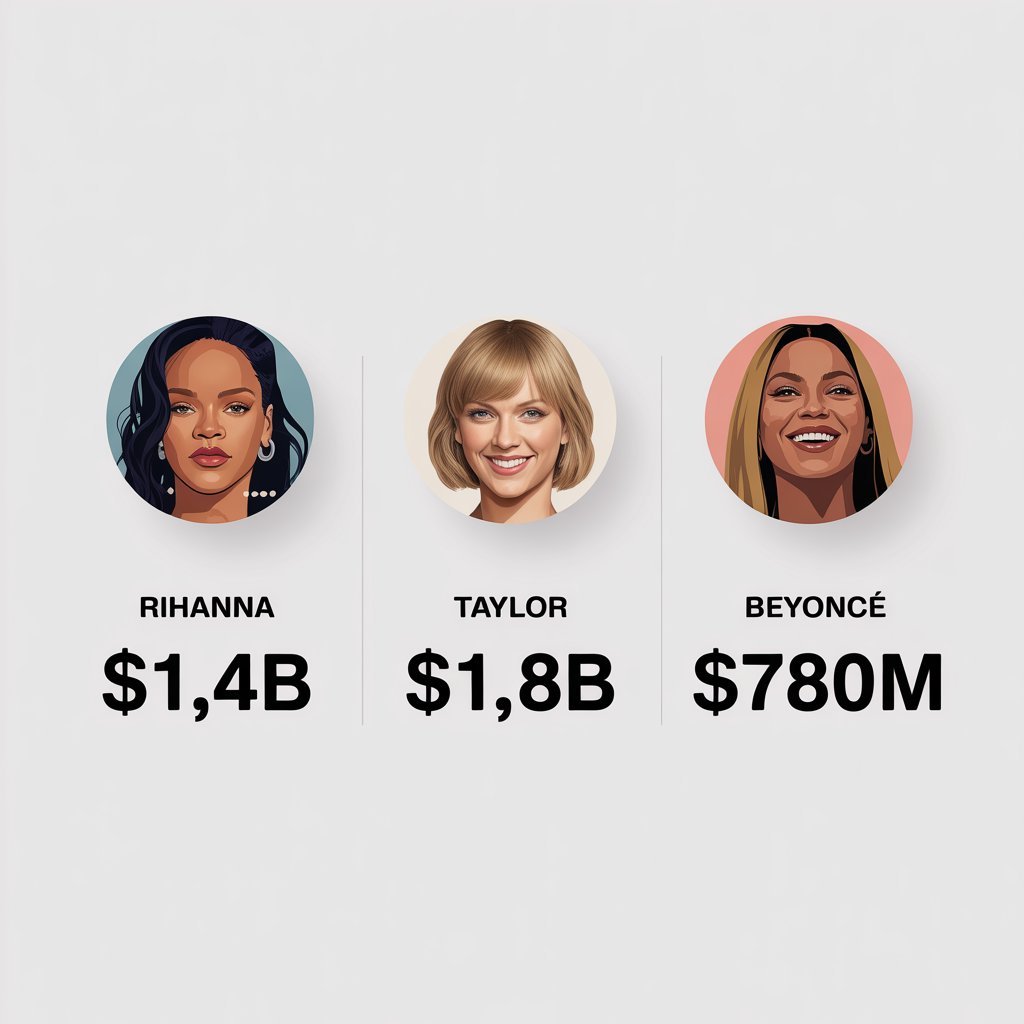 RIHANNA
$1,4B

TAYLOR
$1,8B

BEYONCÉ
$780M